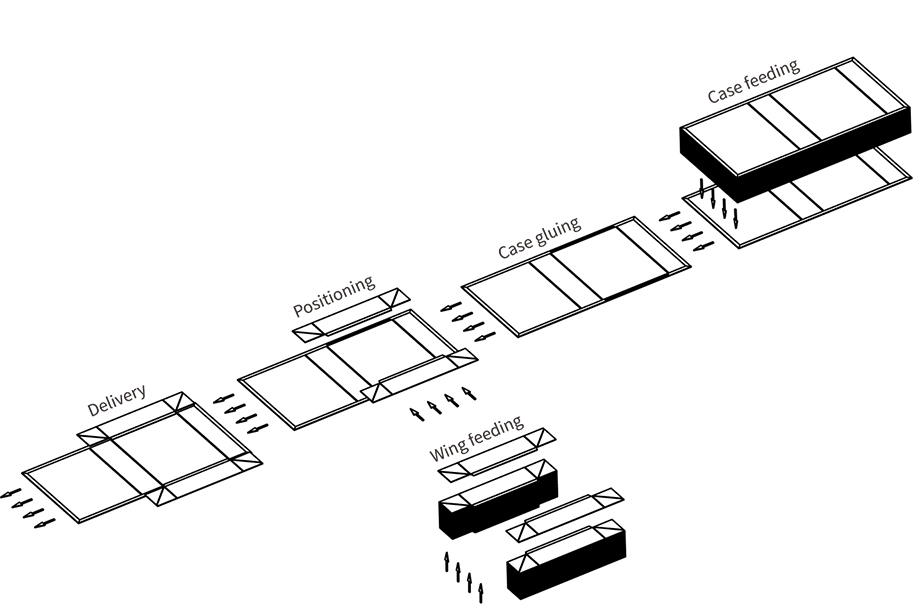 Case feeding

Case gluing

Positioning

Delivery

Wing feeding